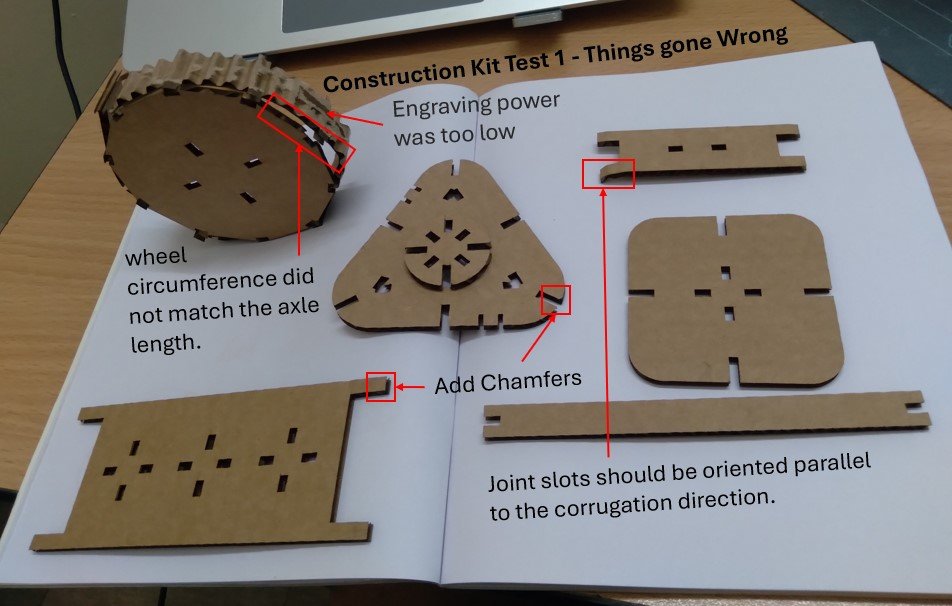 Construction Kit Test 1 - Things gone Wrong

Engraving power was too low

wheel circumference did not match the axle length.

Add Chamfers

Joint slots should be oriented parallel to the corrugation direction.